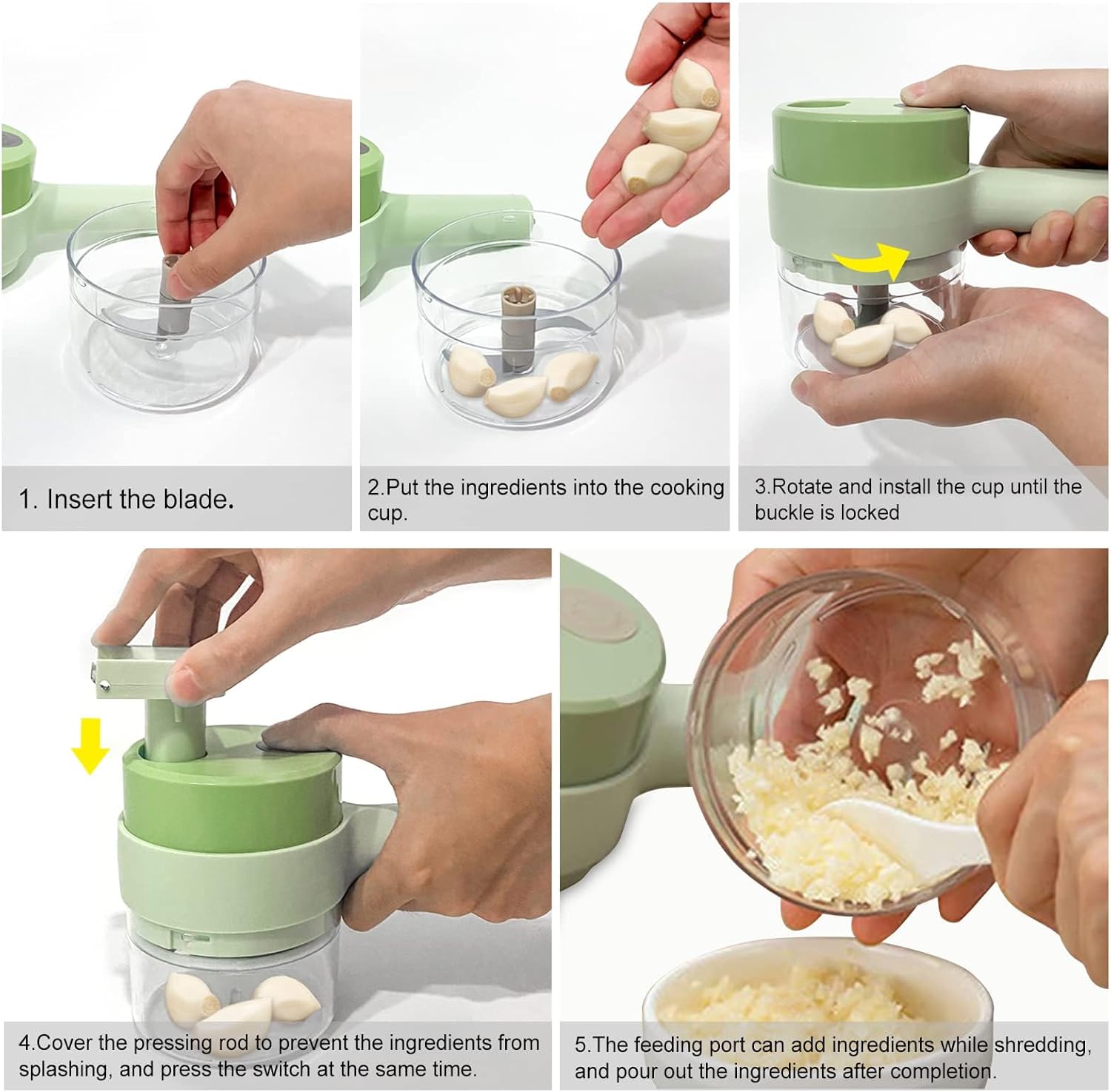 1. Insert the blade.

2.Put the ingredients into the cooking cup.

3.Rotate and install the cup until the buckle is locked

4.Cover the pressing rod to prevent the ingredients from splashing, and press the switch at the same time.

5.The feeding port can add ingredients while shredding, and pour out the ingredients after completion.